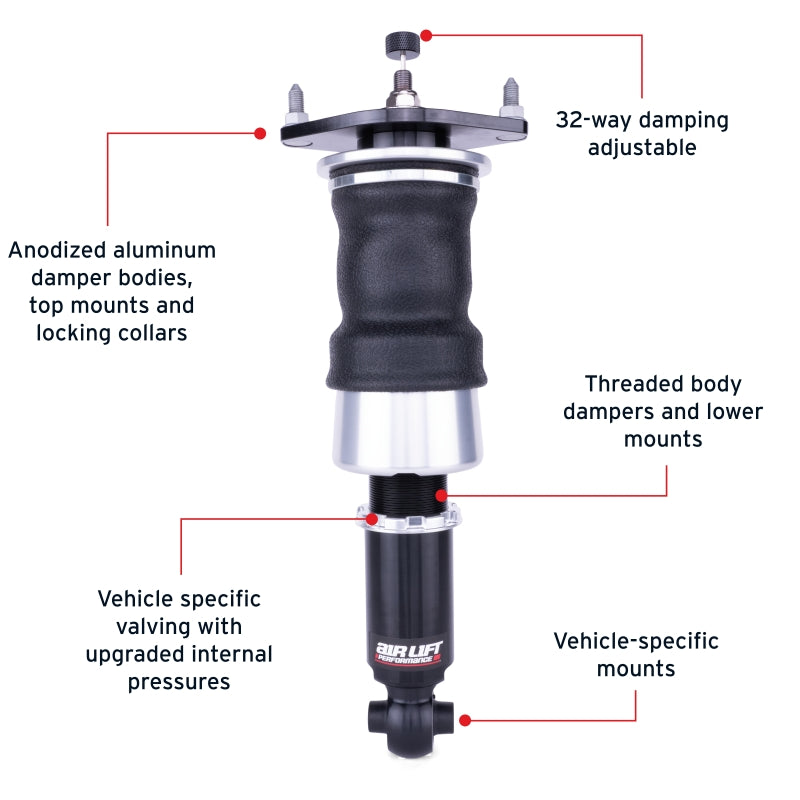 32-way damping adjustable

Anodized aluminum damper bodies, top mounts and locking collars

Threaded body dampers and lower mounts

Vehicle specific valving with upgraded internal pressures

AIR LIFT PERFORMANCE

Vehicle-specific mounts